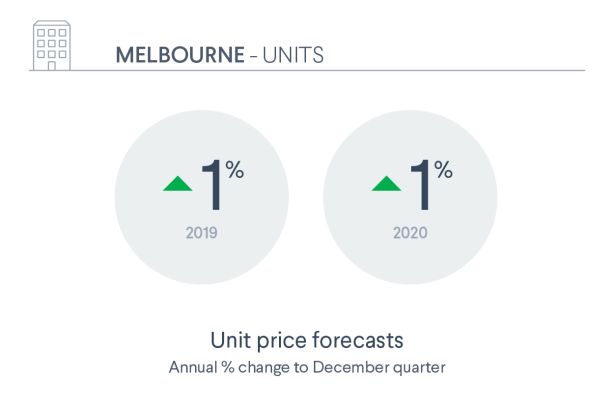 MELBOURNE - UNITS

1%

2019

1%

2020

Unit price forecasts

Annual % change to December quarter