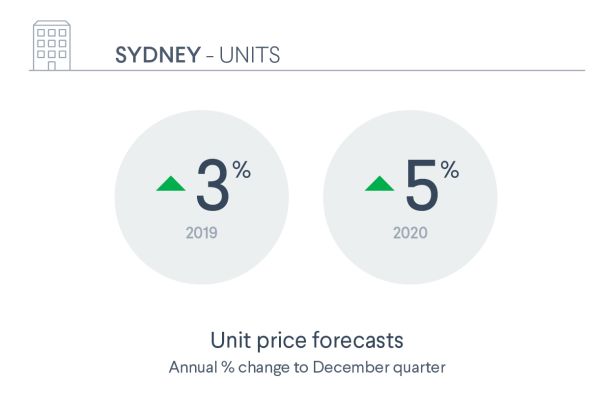 SYDNEY - UNITS

3%

2019

5%

2020

Unit price forecasts

Annual % change to December quarter