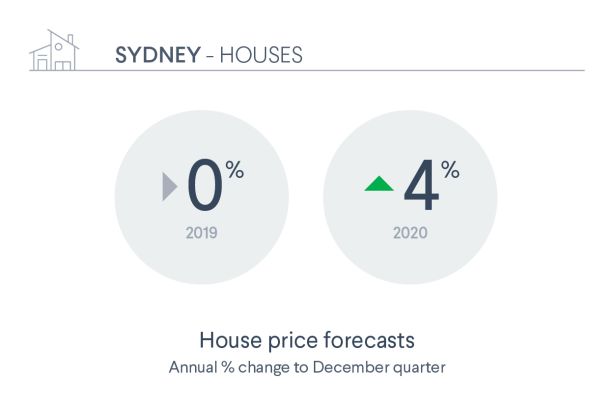 SYDNEY - HOUSES

0%
2019

4%
2020

House price forecasts
Annual % change to December quarter